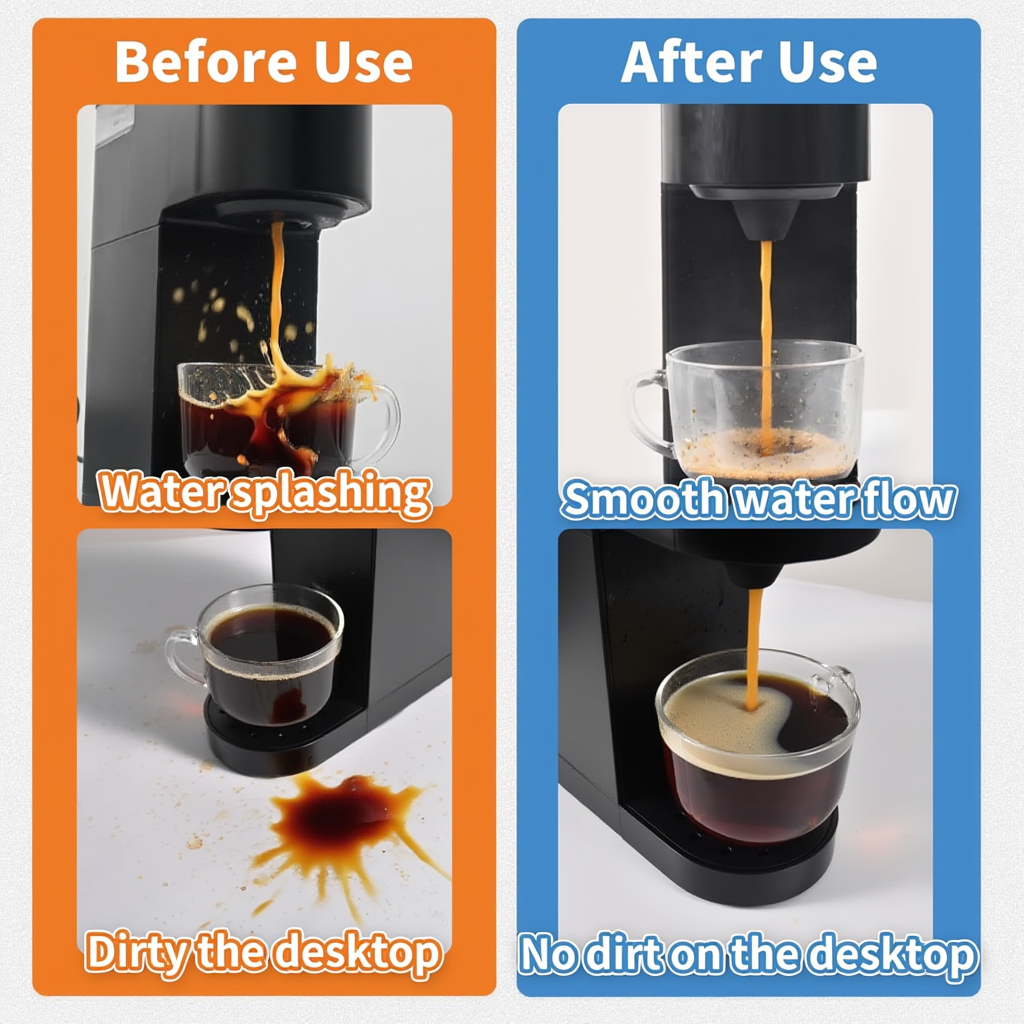 Before Use

Water splashing

Dirty the desktop

After Use

Smooth water flow

No dirt on the desktop