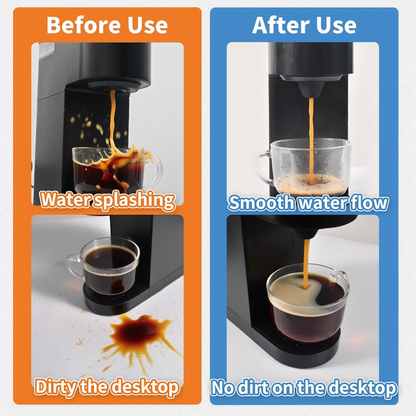 Before Use

Water splashing

Dirty the desktop

After Use

Smooth water flow

No dirt on the desktop